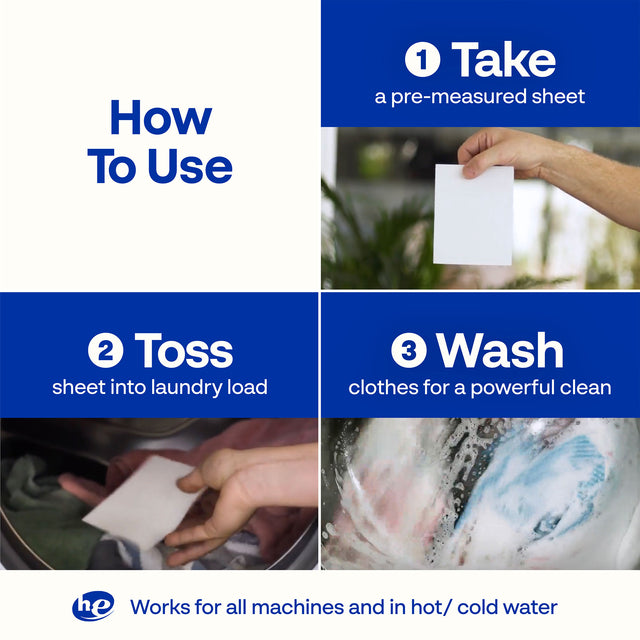 How To Use

1 Take
a pre-measured sheet

2 Toss
sheet into laundry load

3 Wash
clothes for a powerful clean

he Works for all machines and in hot/ cold water